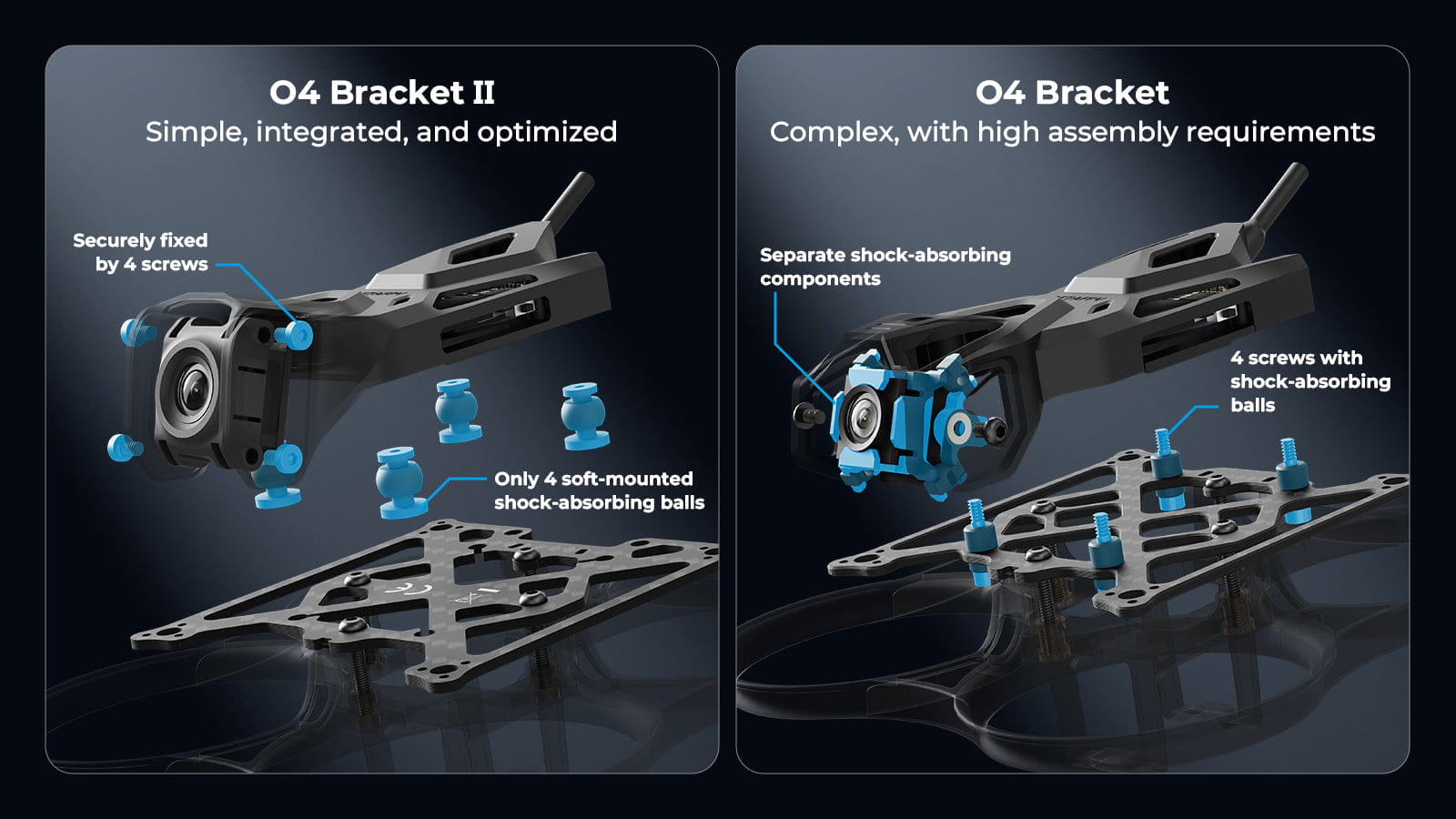 O4 Bracket II
Simple, integrated, and optimized

Securely fixed by 4 screws

Only 4 soft-mounted shock-absorbing balls

O4 Bracket
Complex, with high assembly requirements

Separate shock-absorbing components

4 screws with shock-absorbing balls